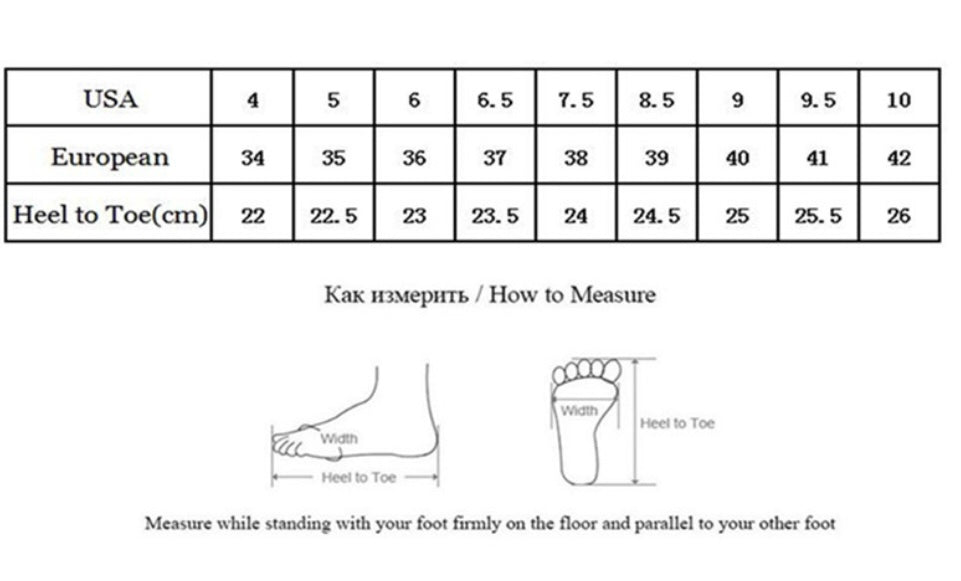 | USA | 4 | 5 | 6 | 6.5 | 7.5 | 8.5 | 9 | 9.5 | 10 |
|---|---|---|---|---|---|---|---|---|---|
| European | 34 | 35 | 36 | 37 | 38 | 39 | 40 | 41 | 42 |
| Heel to Toe(cm) | 22 | 22.5 | 23 | 23.5 | 24 | 24.5 | 25 | 25.5 | 26 |

Как измерить / How to Measure

Width

Heel to Toe

Width

Heel to Toe

Measure while standing with your foot firmly on the floor and parallel to your other foot